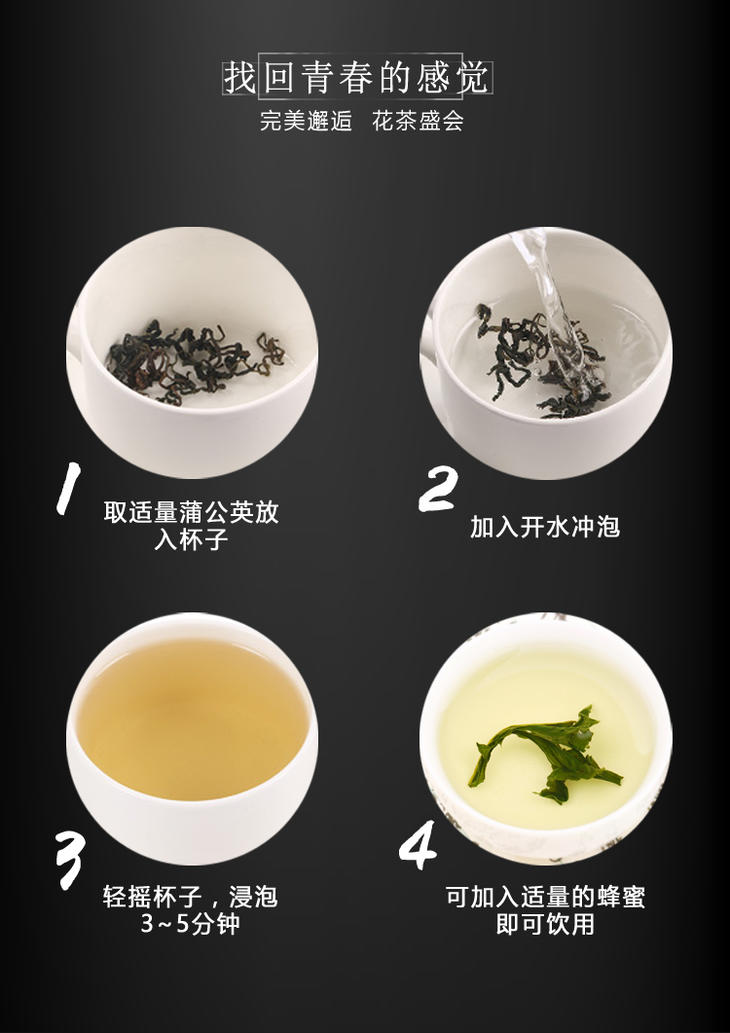 找回青春的感觉
完美邂逅 花茶盛会

1
取适量蒲公英放入杯子

2
加入开水冲泡

3
轻摇杯子，浸泡3~5分钟

4
可加入适量的蜂蜜即可饮用